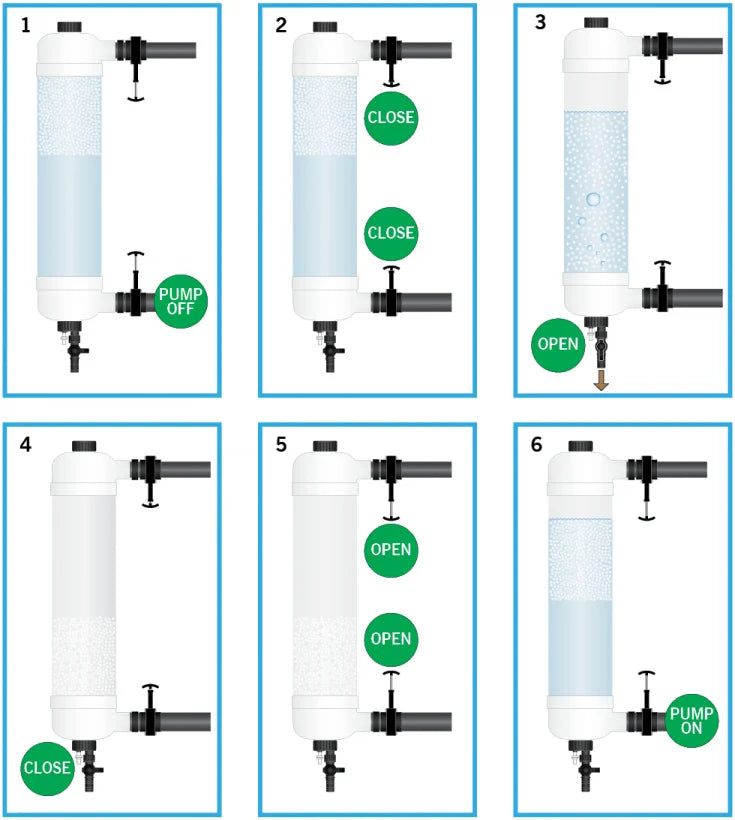 1

PUMP OFF

2

CLOSE

CLOSE

3

OPEN

4

CLOSE

5

OPEN

OPEN

6

PUMP ON